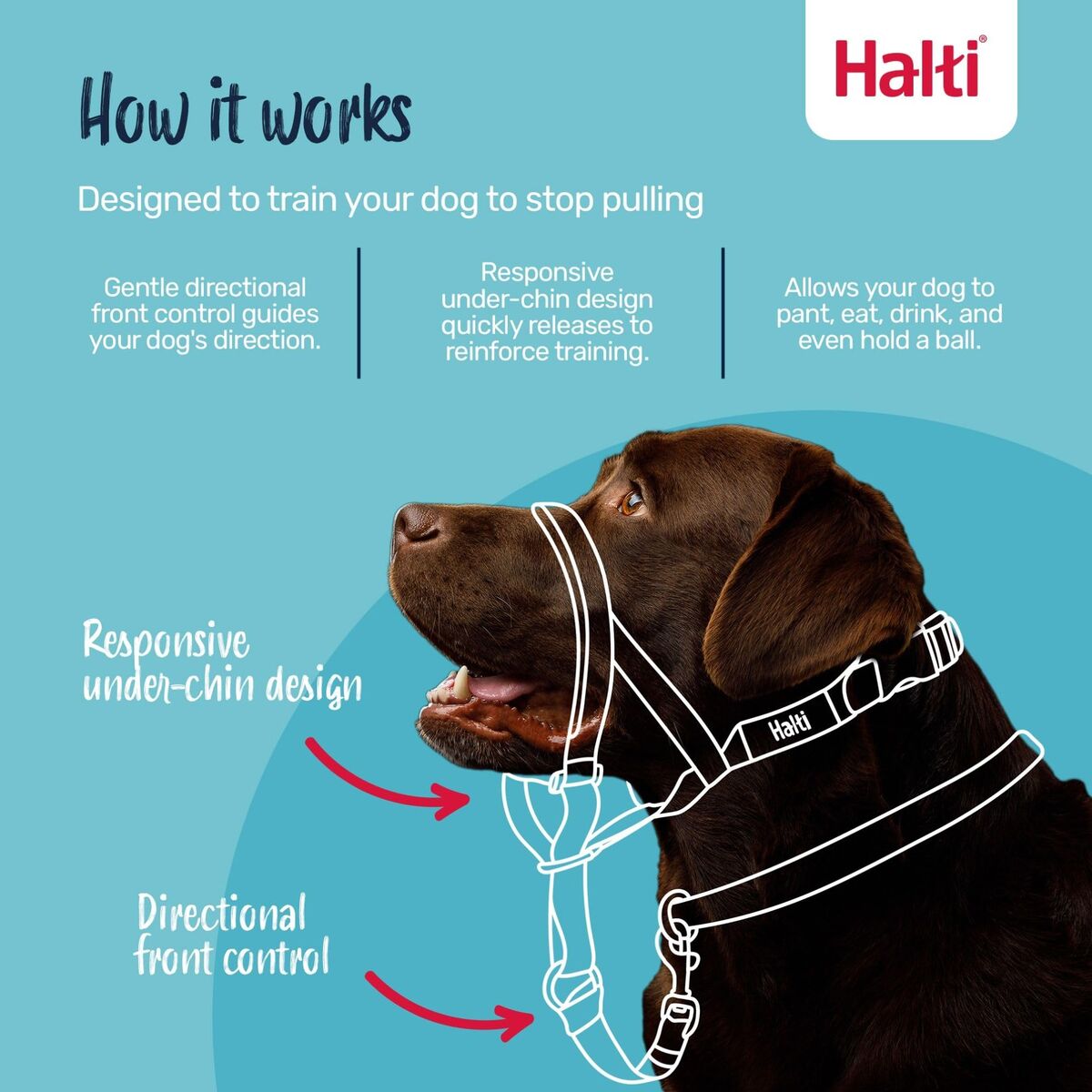 Halti®

How it works

Designed to train your dog to stop pulling

Gentle directional front control guides your dog's direction.

Responsive under-chin design quickly releases to reinforce training.

Allows your dog to pant, eat, drink, and even hold a ball.

Responsive under-chin design

Halti

Directional front control